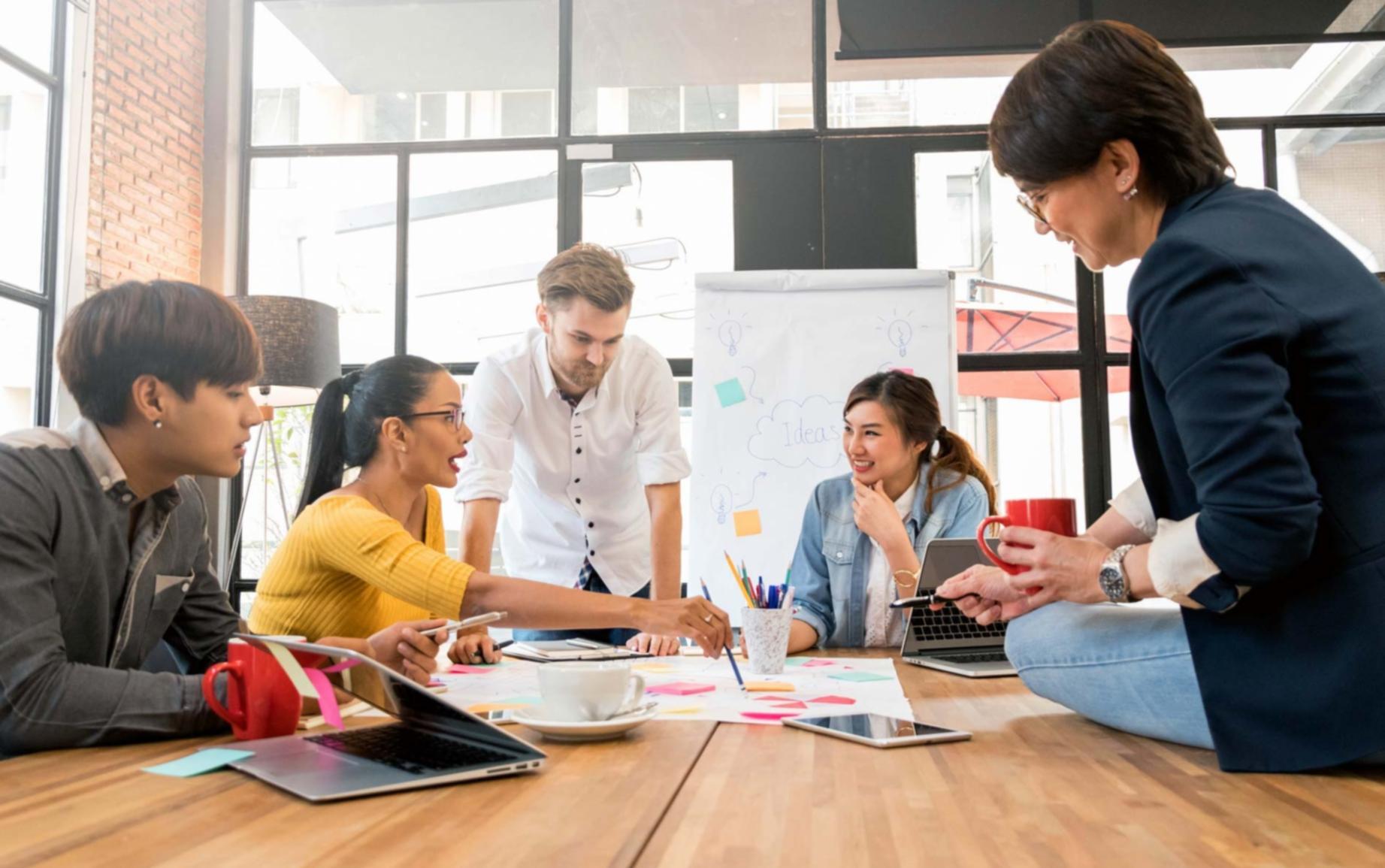 Ideas